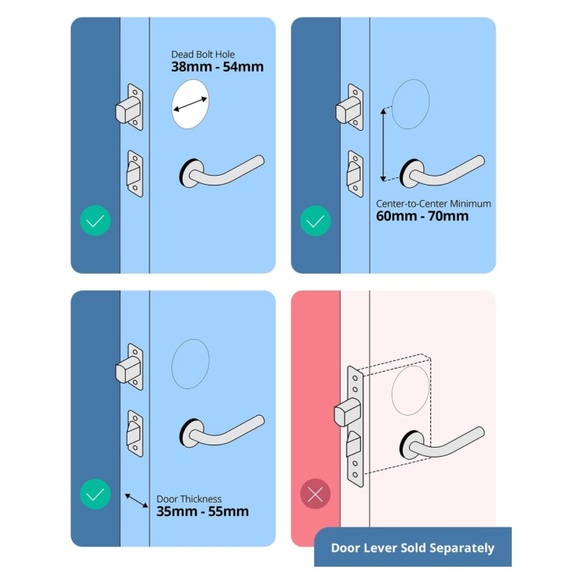 Dead Bolt Hole
38mm - 54mm

Center-to-Center Minimum
60mm - 70mm

Door Thickness
35mm - 55mm

Door Lever Sold Separately